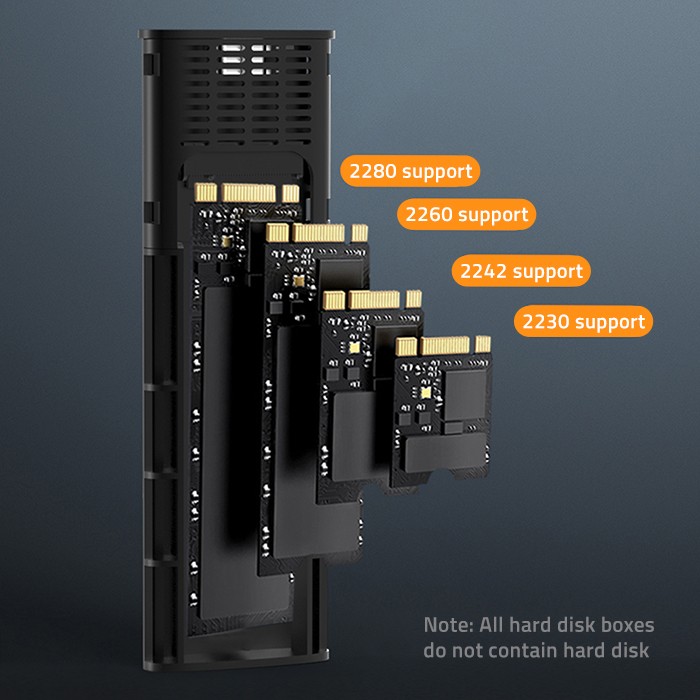 2280 support

2260 support

2242 support

2230 support

Note: All hard disk boxes do not contain hard disk