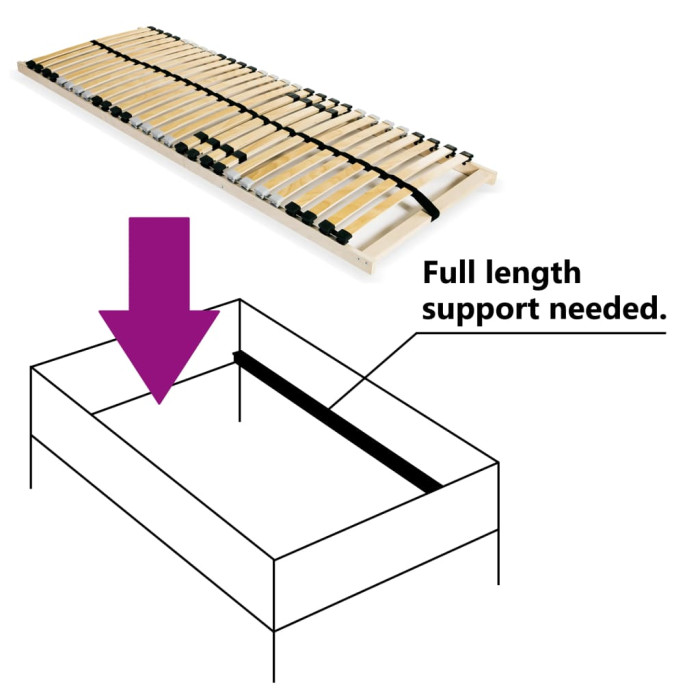 Full length support needed.