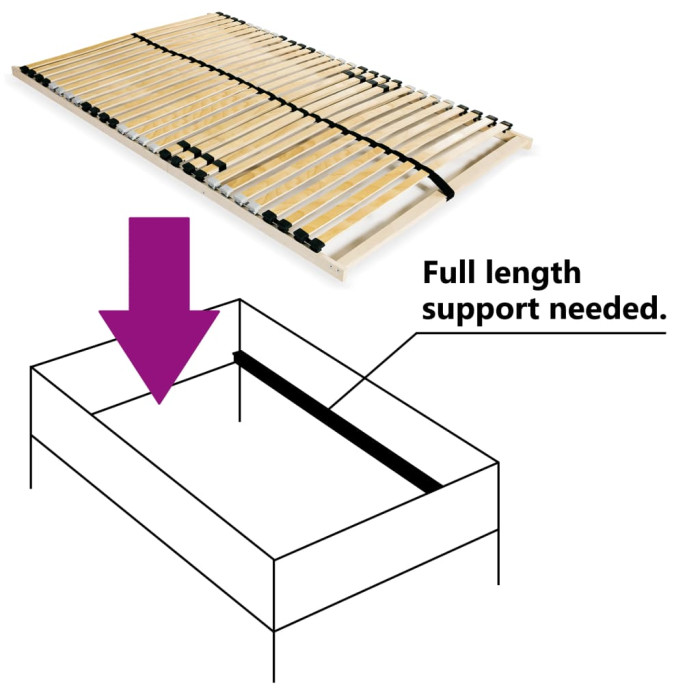 Full length support needed.